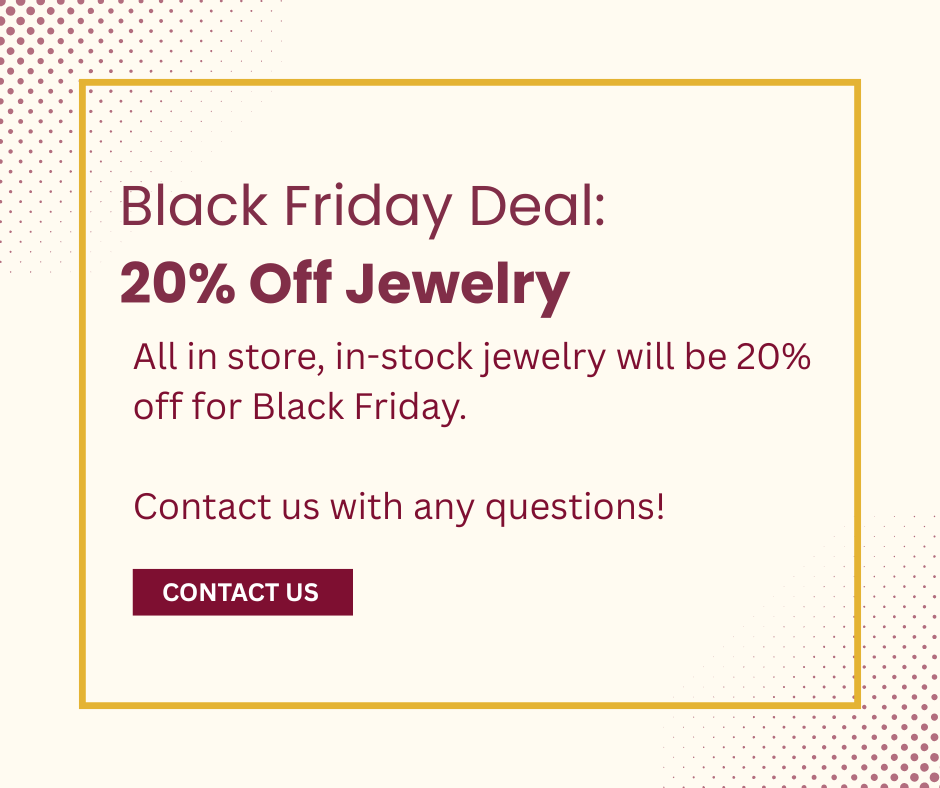 Black Friday Deal:
20% Off Jewelry

All in store, in-stock jewelry will be 20% off for Black Friday.

Contact us with any questions!

CONTACT US